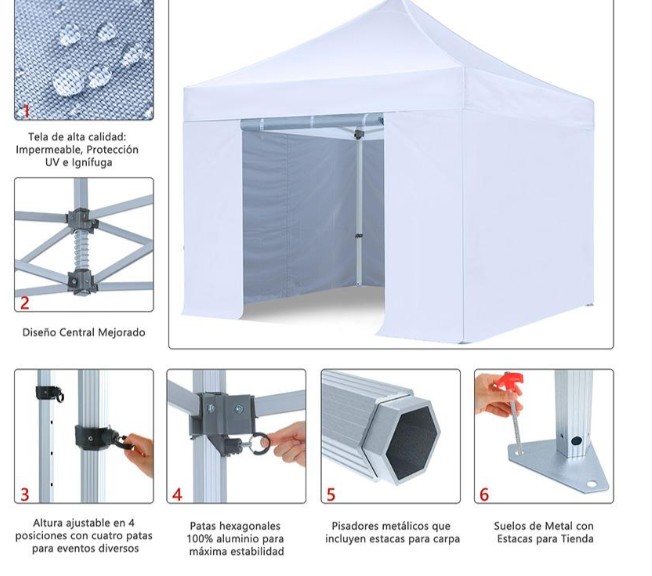 1

Tela de alta calidad: Impermeable, Protección UV e Ignífuga

2

Diseño Central Mejorado

3

Altura ajustable en 4 posiciones con cuatro patas para eventos diversos

4

Patas hexagonales 100% aluminio para máxima estabilidad

5

Pisadores metálicos que incluyen estacas para carpa

6

Suelos de Metal con Estacas para Tienda